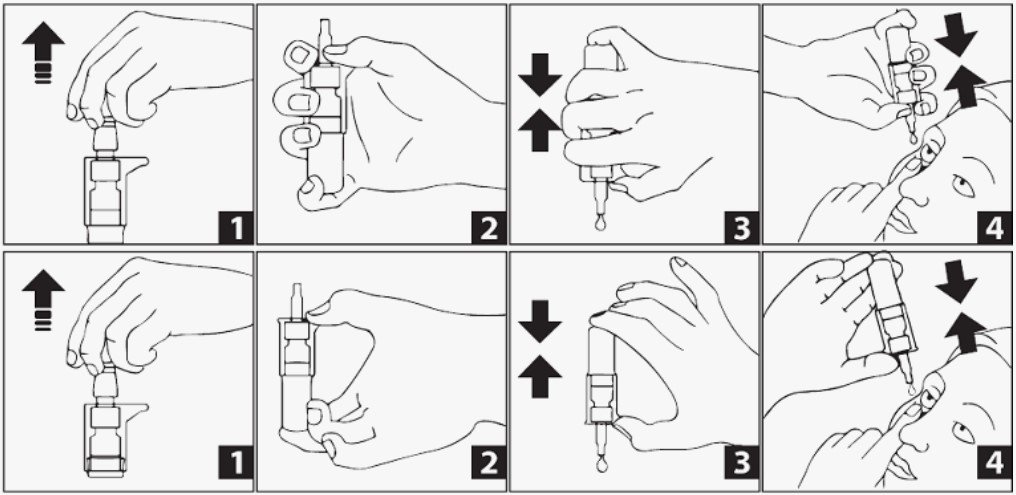 1

2

3

4

1

2

3

4